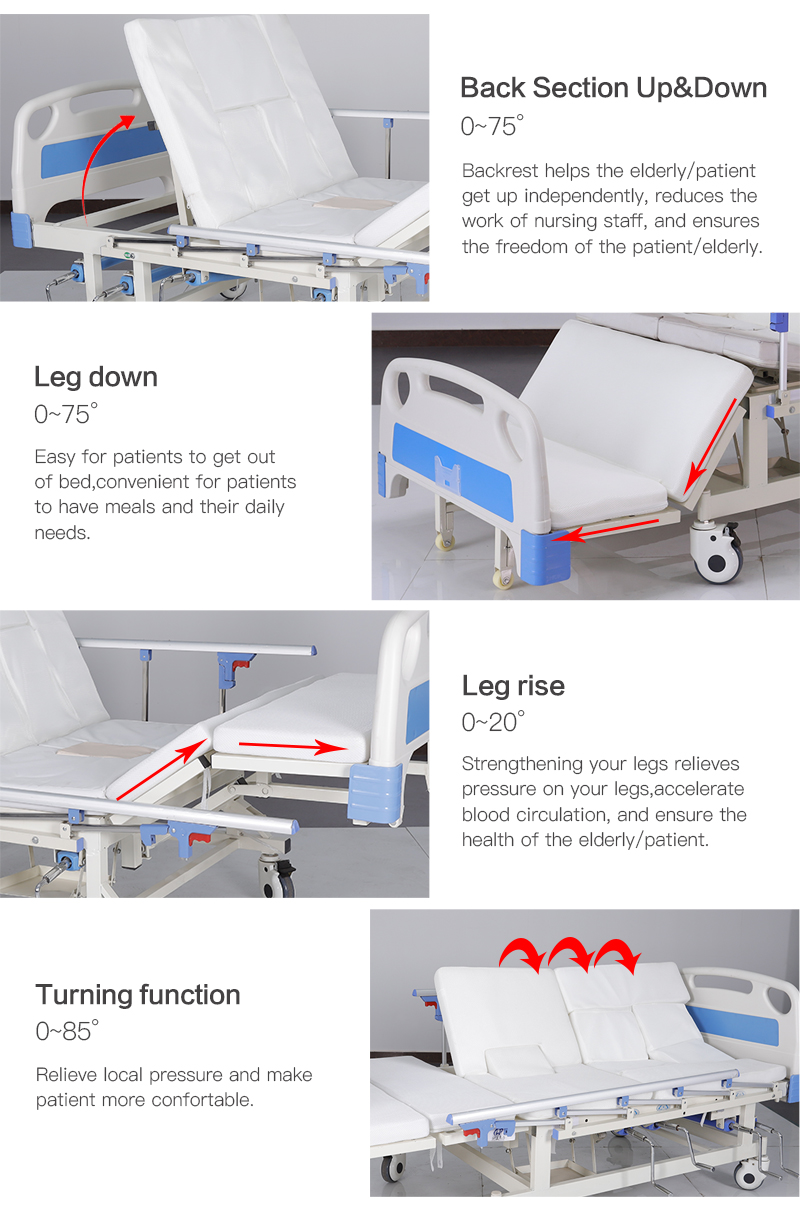 Back Section Up&Down
0~75°

Backrest helps the elderly/patient get up independently, reduces the work of nursing staff, and ensures the freedom of the patient/elderly.

Leg down
0~75°

Easy for patients to get out of bed,convenient for patients to have meals and their daily needs.

Leg rise
0~20°

Strengthening your legs relieves pressure on your legs,accelerate blood circulation, and ensure the health of the elderly/patient.

Turning function
0~85°

Relieve local pressure and make patient more confortable.