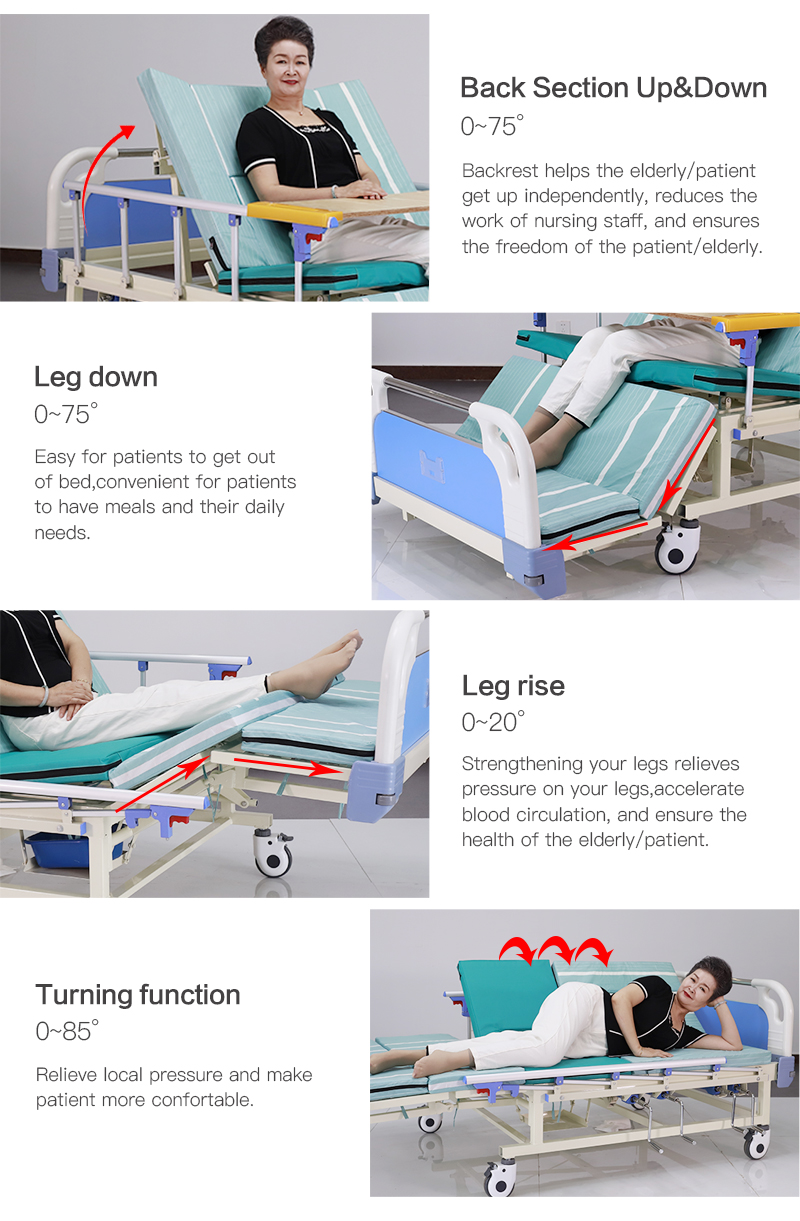 Back Section Up&Down
0~75°

Backrest helps the elderly/patient get up independently, reduces the work of nursing staff, and ensures the freedom of the patient/elderly.

Leg down
0~75°

Easy for patients to get out of bed,convenient for patients to have meals and their daily needs.

Leg rise
0~20°

Strengthening your legs relieves pressure on your legs,accelerate blood circulation, and ensure the health of the elderly/patient.

Turning function
0~85°

Relieve local pressure and make patient more confortable.