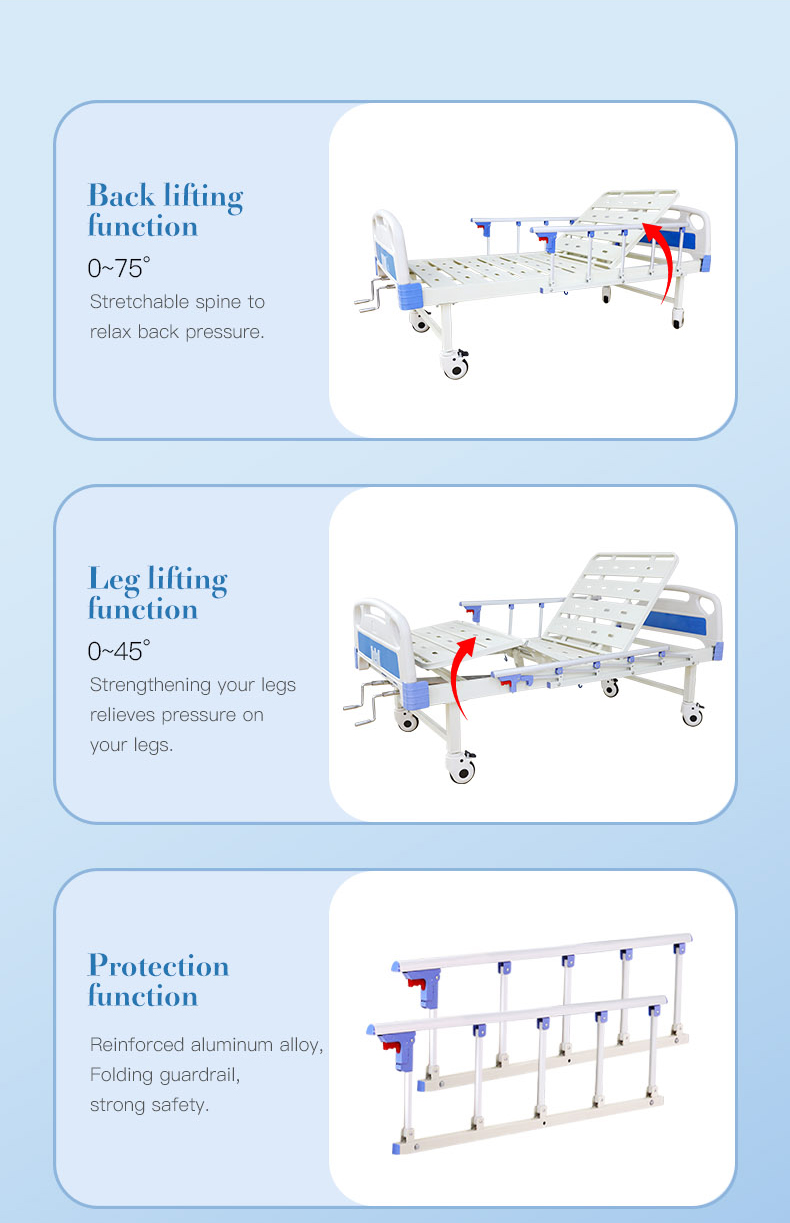 Back lifting function

0~75°

Stretchable spine to relax back pressure.

Leg lifting function

0~45°

Strengthening your legs relieves pressure on your legs.

Protection function

Reinforced aluminum alloy, Folding guardrail, strong safety.