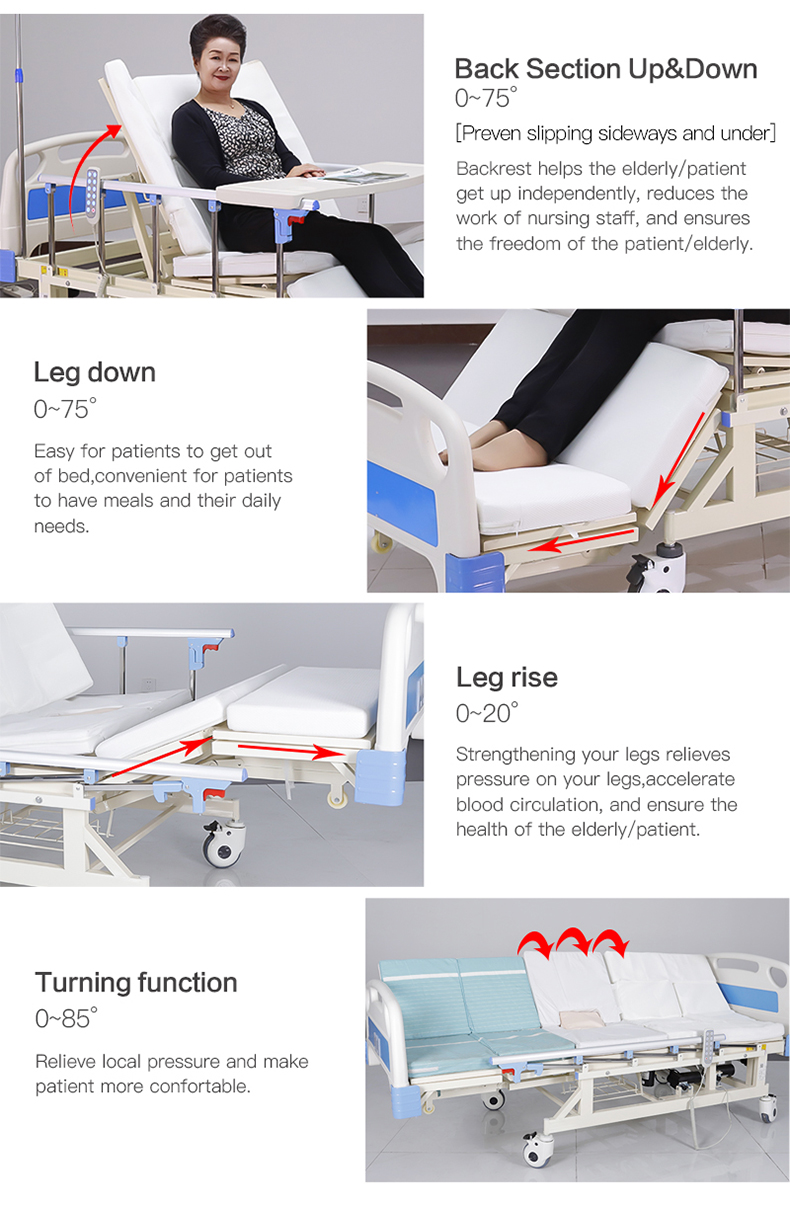 Back Section Up&Down
0~75°

[Preven slipping sideways and under]

Backrest helps the elderly/patient get up independently, reduces the work of nursing staff, and ensures the freedom of the patient/elderly.

Leg down
0~75°

Easy for patients to get out of bed,convenient for patients to have meals and their daily needs.

Leg rise
0~20°

Strengthening your legs relieves pressure on your legs,accelerate blood circulation, and ensure the health of the elderly/patient.

Turning function
0~85°

Relieve local pressure and make patient more confortable.