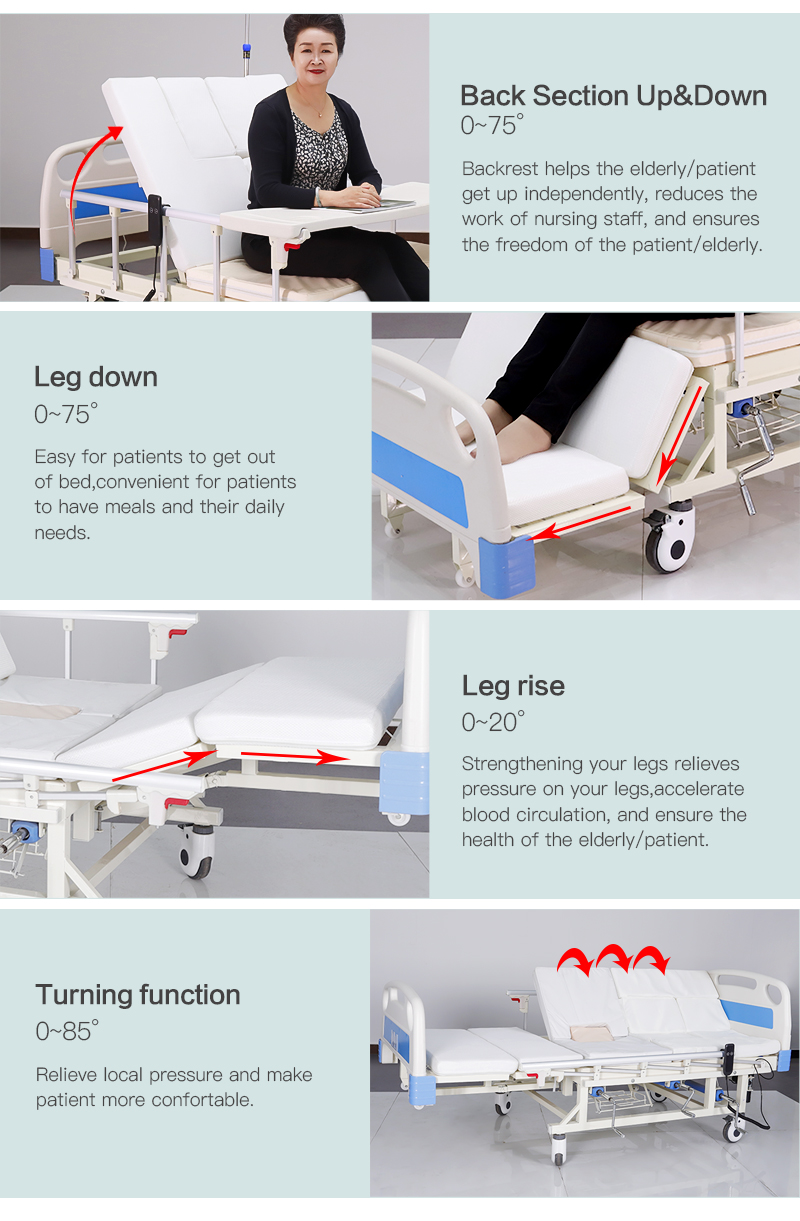 Back Section Up&Down
0~75°

Backrest helps the elderly/patient get up independently, reduces the work of nursing staff, and ensures the freedom of the patient/elderly.

Leg down
0~75°

Easy for patients to get out of bed,convenient for patients to have meals and their daily needs.

Leg rise
0~20°

Strengthening your legs relieves pressure on your legs,accelerate blood circulation, and ensure the health of the elderly/patient.

Turning function
0~85°

Relieve local pressure and make patient more confortable.