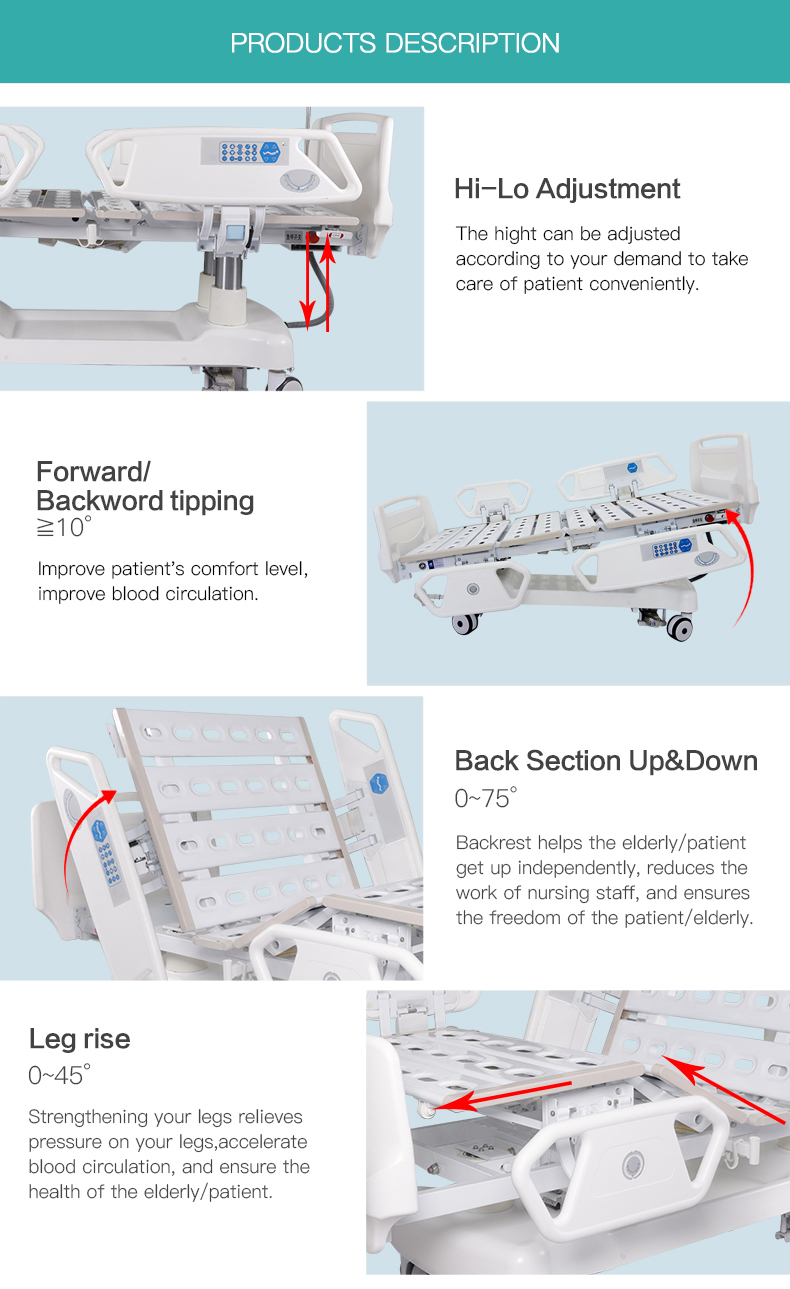 PRODUCTS DESCRIPTION

Hi-Lo Adjustment

The hight can be adjusted according to your demand to take care of patient conveniently.

Forward/ Backword tipping
≧10°

Improve patient's comfort level, improve blood circulation.

Back Section Up&Down
0~75°

Backrest helps the elderly/patient get up independently, reduces the work of nursing staff, and ensures the freedom of the patient/elderly.

Leg rise
0~45°

Strengthening your legs relieves pressure on your legs,accelerate blood circulation, and ensure the health of the elderly/patient.