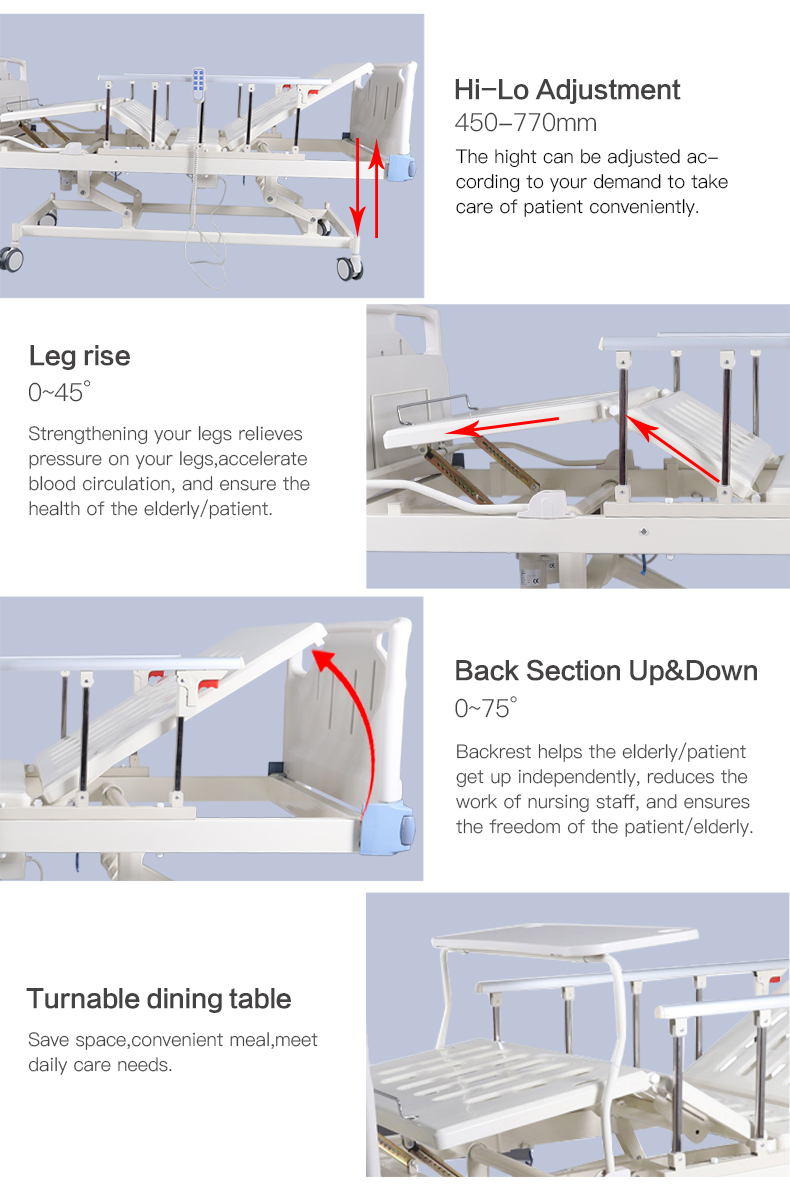 Hi-Lo Adjustment
450-770mm

The hight can be adjusted according to your demand to take care of patient conveniently.

Leg rise
0~45°

Strengthening your legs relieves pressure on your legs,accelerate blood circulation, and ensure the health of the elderly/patient.

Back Section Up&Down
0~75°

Backrest helps the elderly/patient get up independently, reduces the work of nursing staff, and ensures the freedom of the patient/elderly.

Turnable dining table

Save space,convenient meal,meet daily care needs.