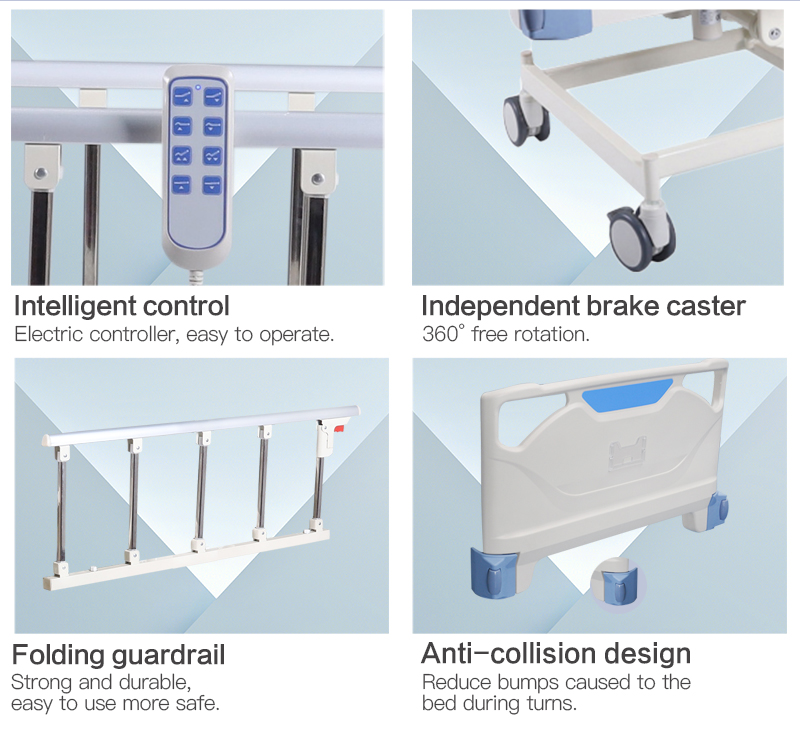 Intelligent control
Electric controller, easy to operate.

Independent brake caster
360° free rotation.

Folding guardrail
Strong and durable, easy to use more safe.

Anti-collision design
Reduce bumps caused to the bed during turns.